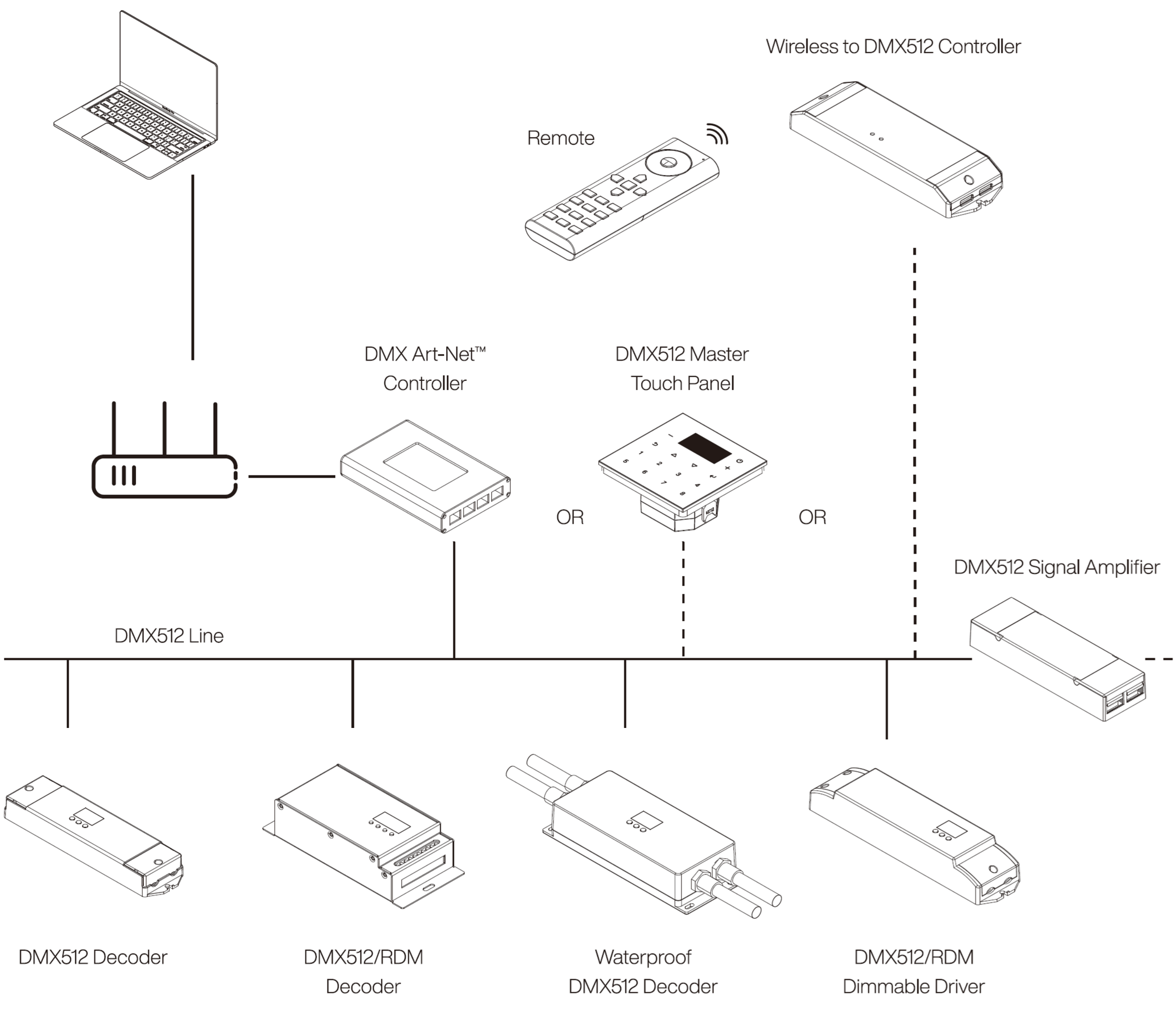 Wireless to DMX512 Controller

Remote

DMX Art-Net™ Controller

DMX512 Master Touch Panel

OR

OR

DMX512 Signal Amplifier

DMX512 Line

DMX512 Decoder

DMX512/RDM Decoder

Waterproof DMX512 Decoder

DMX512/RDM Dimmable Driver